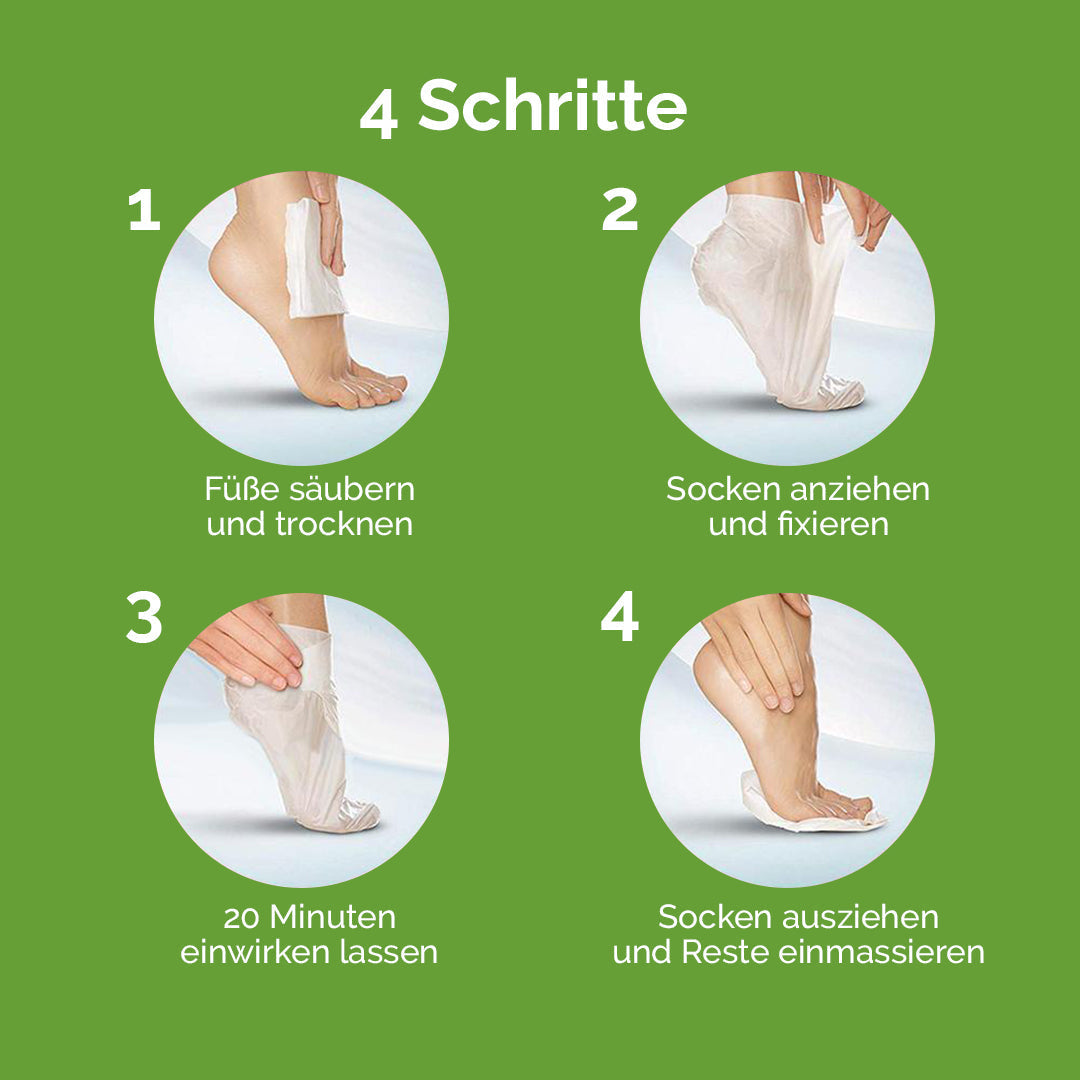 4 Schritte

1

Füße säubern und trocknen

2

Socken anziehen und fixieren

3

20 Minuten einwirken lassen

4

Socken ausziehen und Reste einmassieren