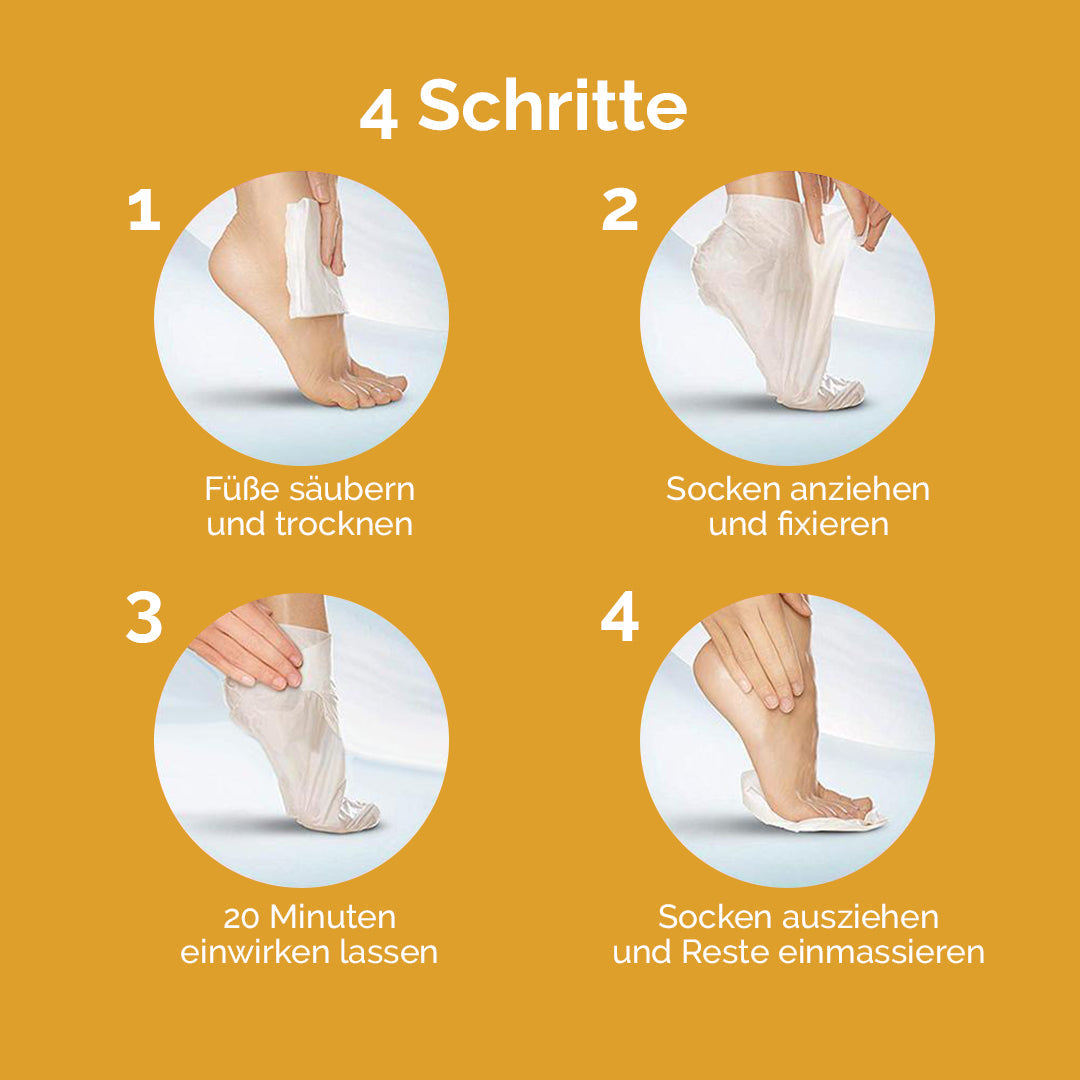 4 Schritte

1
Füße säubern und trocknen

2
Socken anziehen und fixieren

3
20 Minuten einwirken lassen

4
Socken ausziehen und Reste einmassieren