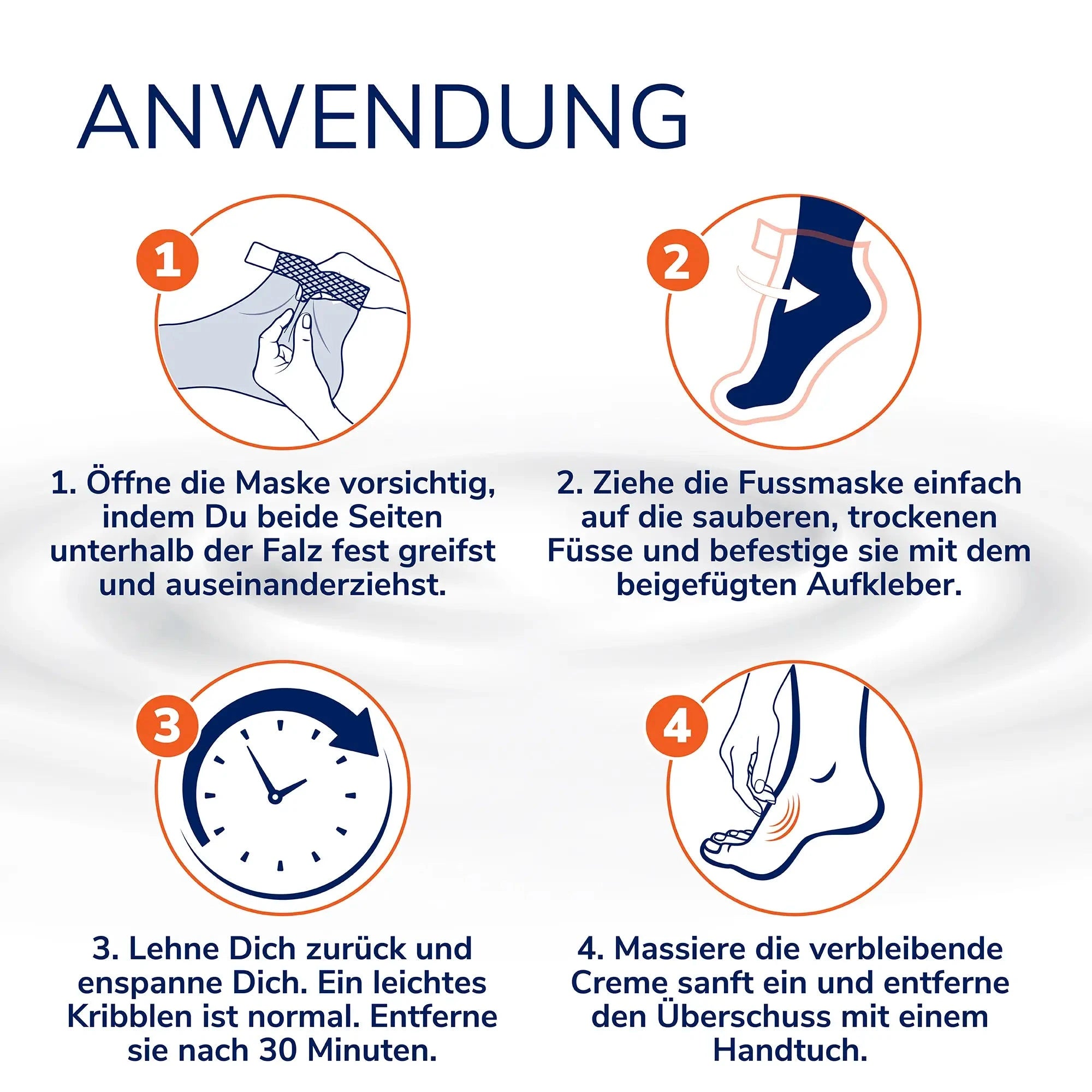 ANWENDUNG

1

2

1. Öffne die Maske vorsichtig, indem Du beide Seiten unterhalb der Falz fest greifst und auseinanderziehst.

2. Ziehe die Fussmaske einfach auf die sauberen, trockenen Füsse und befestige sie mit dem beigefügten Aufkleber.

3

4

3. Lehne Dich zurück und enspanne Dich. Ein leichtes Kribblen ist normal. Entferne sie nach 30 Minuten.

4. Massiere die verbleibende Creme sanft ein und entferne den Überschuss mit einem Handtuch.