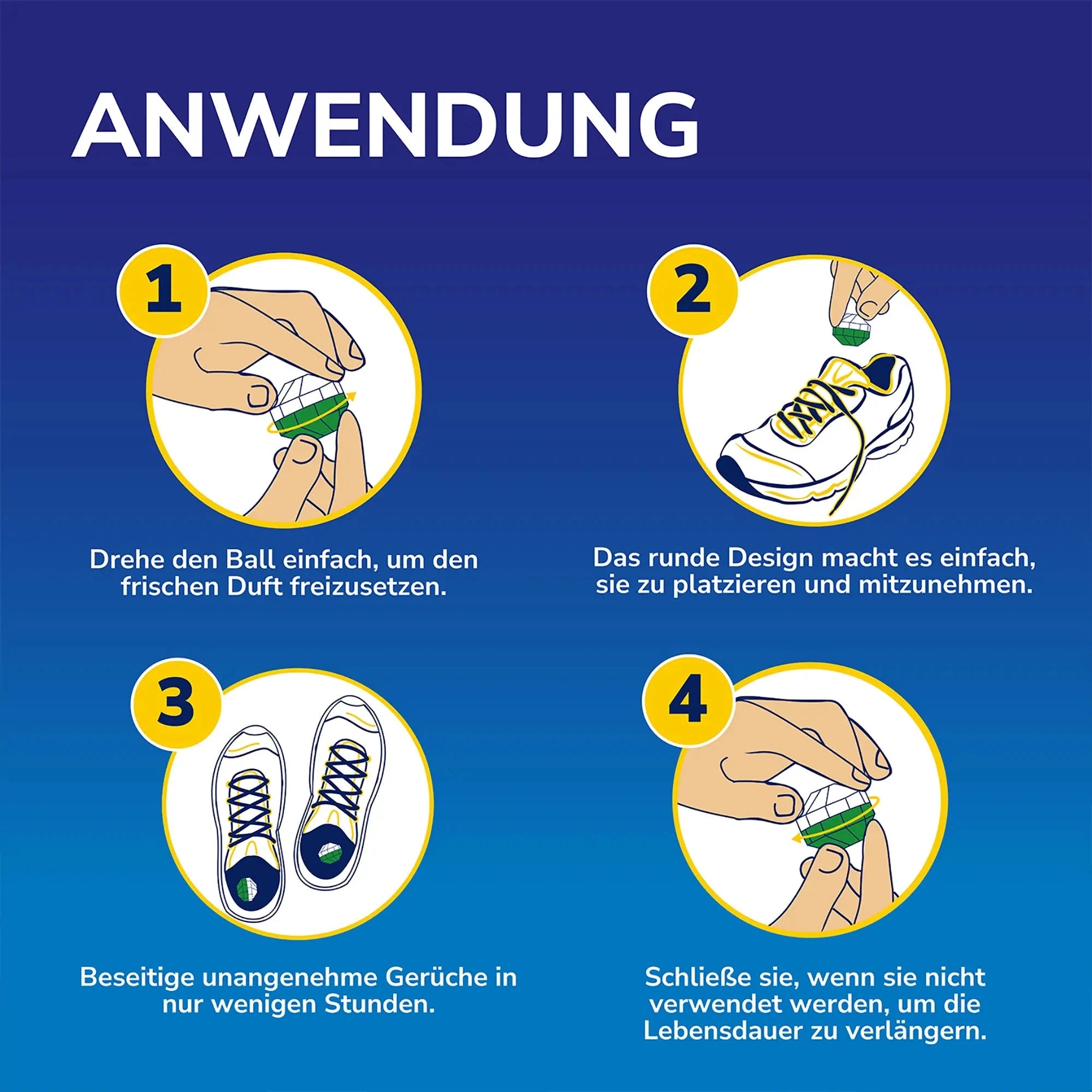 ANWENDUNG

1

Drehe den Ball einfach, um den frischen Duft freizusetzen.

2

Das runde Design macht es einfach, sie zu platzieren und mitzunehmen.

3

Beseitige unangenehme Gerüche in nur wenigen Stunden.

4

Schließe sie, wenn sie nicht verwendet werden, um die Lebensdauer zu verlängern.