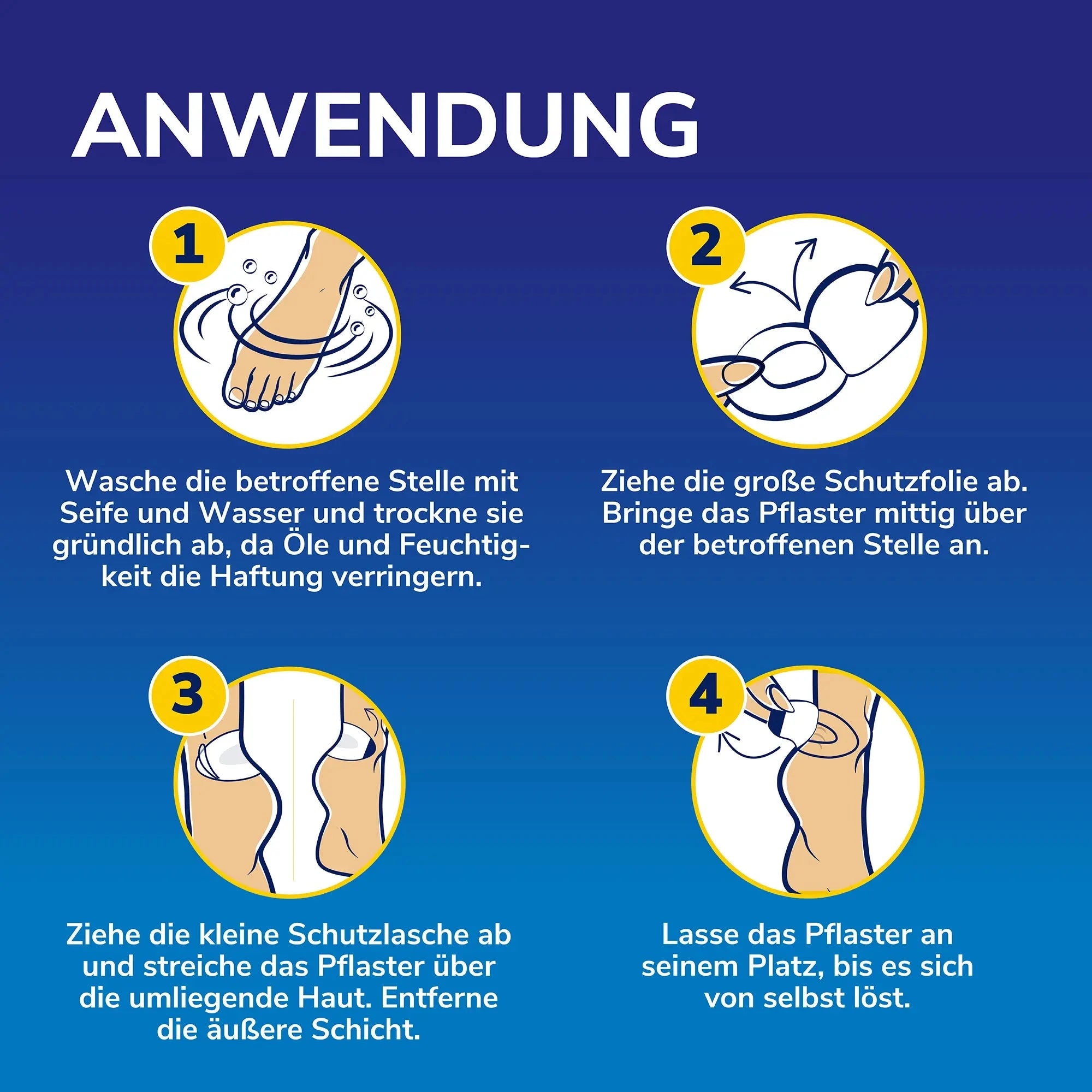 ANWENDUNG

1

Wasche die betroffene Stelle mit Seife und Wasser und trockne sie gründlich ab, da Öle und Feuchtigkeit die Haftung verringern.

2

Ziehe die große Schutzfolie ab. Bringe das Pflaster mittig über der betroffenen Stelle an.

3

Ziehe die kleine Schutzlasche ab und streiche das Pflaster über die umliegende Haut. Entferne die äußere Schicht.

4

Lasse das Pflaster an seinem Platz, bis es sich von selbst löst.