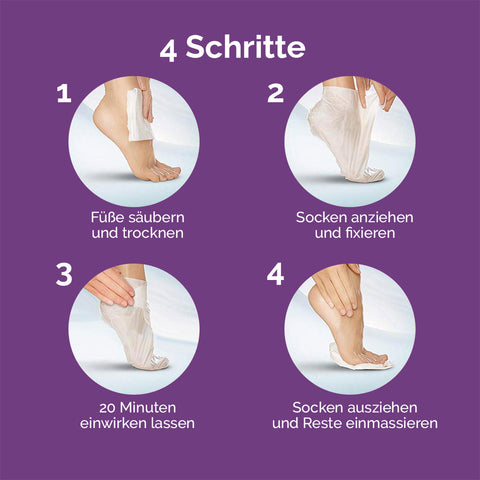 4 Schritte

1

Füße säubern und trocknen

2

Socken anziehen und fixieren

3

20 Minuten einwirken lassen

4

Socken ausziehen und Reste einmassieren